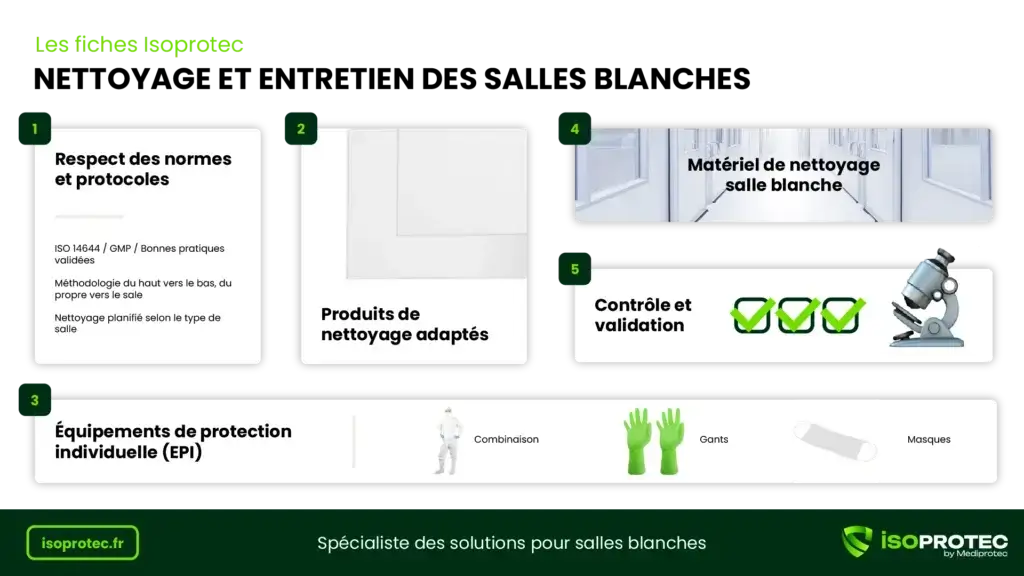 Les fiches Isoprotec
NETTOYAGE ET ENTRETIEN DES SALLES BLANCHES

1
Respect des normes et protocoles

ISO 14644 / GMP / Bonnes pratiques validées

Méthodologie du haut vers le bas, du propre vers le sale

Nettoyage planifié selon le type de salle

2
Produits de nettoyage adaptés

4
Matériel de nettoyage salle blanche

5
Contrôle et validation

3
Équipements de protection individuelle (EPI)

Combinaison

Gants

Masques

isoprotec.fr

Spécialiste des solutions pour salles blanches

ISOPROTEC
by Mediprotec